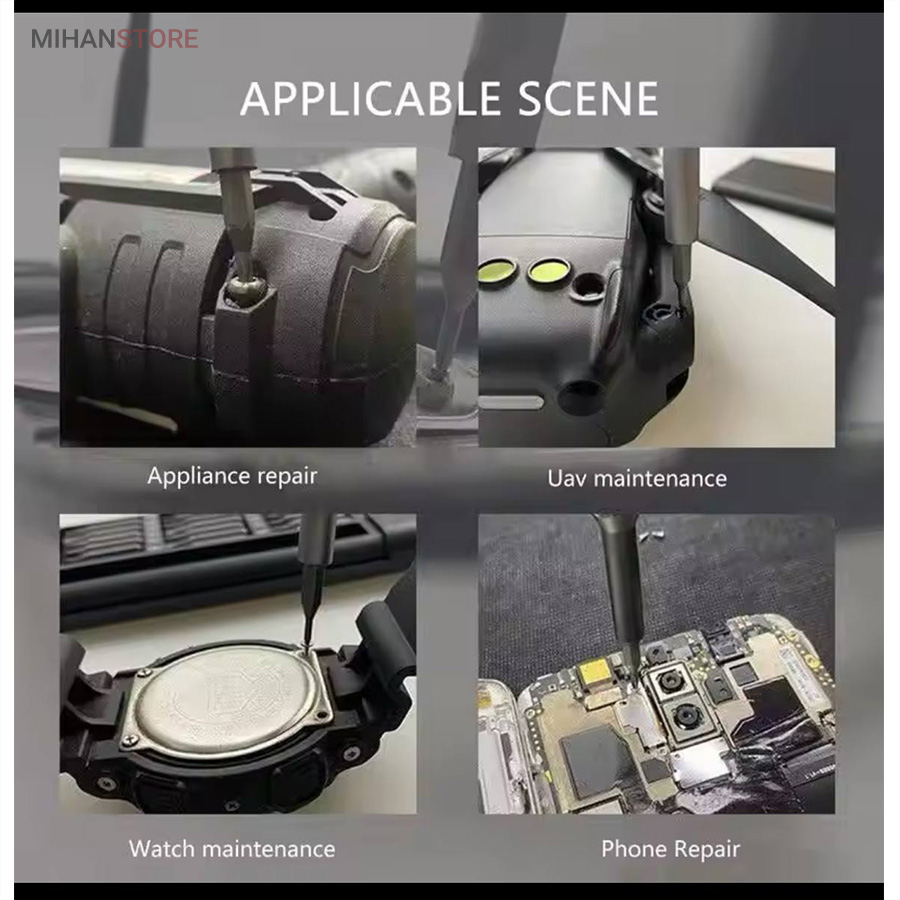 MIHANSTORE

APPLICABLE SCENE

Appliance repair

Uav maintenance

Watch maintenance

Phone Repair